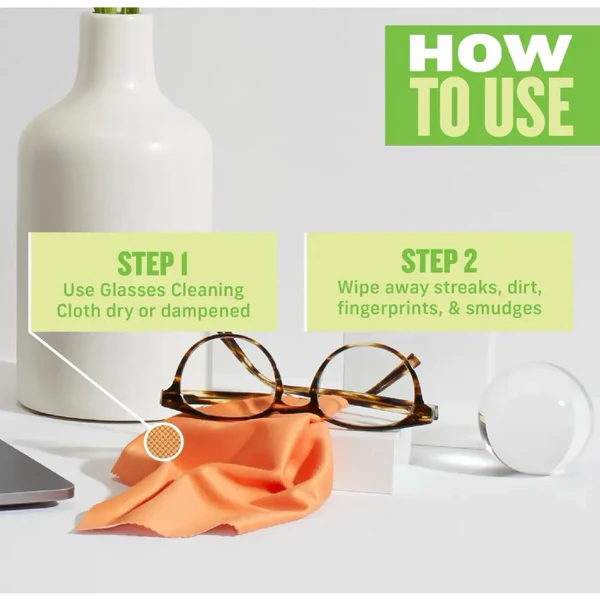 HOW TO USE

STEP 1
Use Glasses Cleaning Cloth dry or dampened

STEP 2
Wipe away streaks, dirt, fingerprints, & smudges