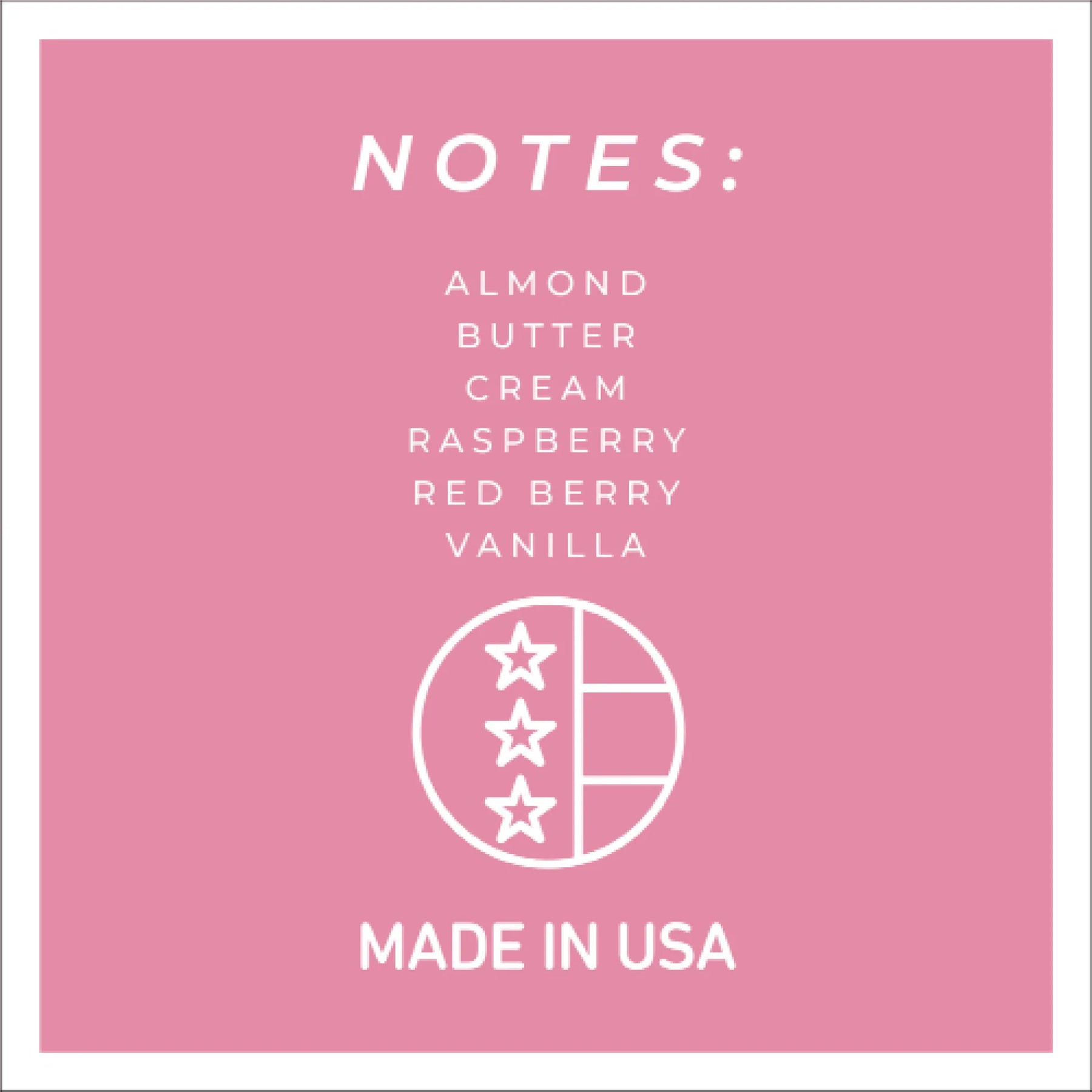 NOTES:

ALMOND
BUTTER
CREAM
RASPBERRY
RED BERRY
VANILLA

MADE IN USA