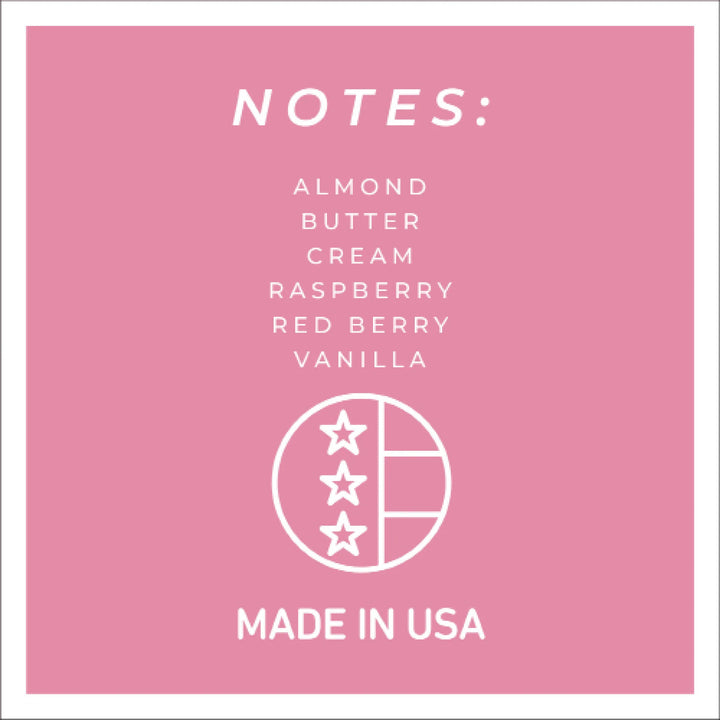 NOTES:

ALMOND
BUTTER
CREAM
RASPBERRY
RED BERRY
VANILLA

MADE IN USA