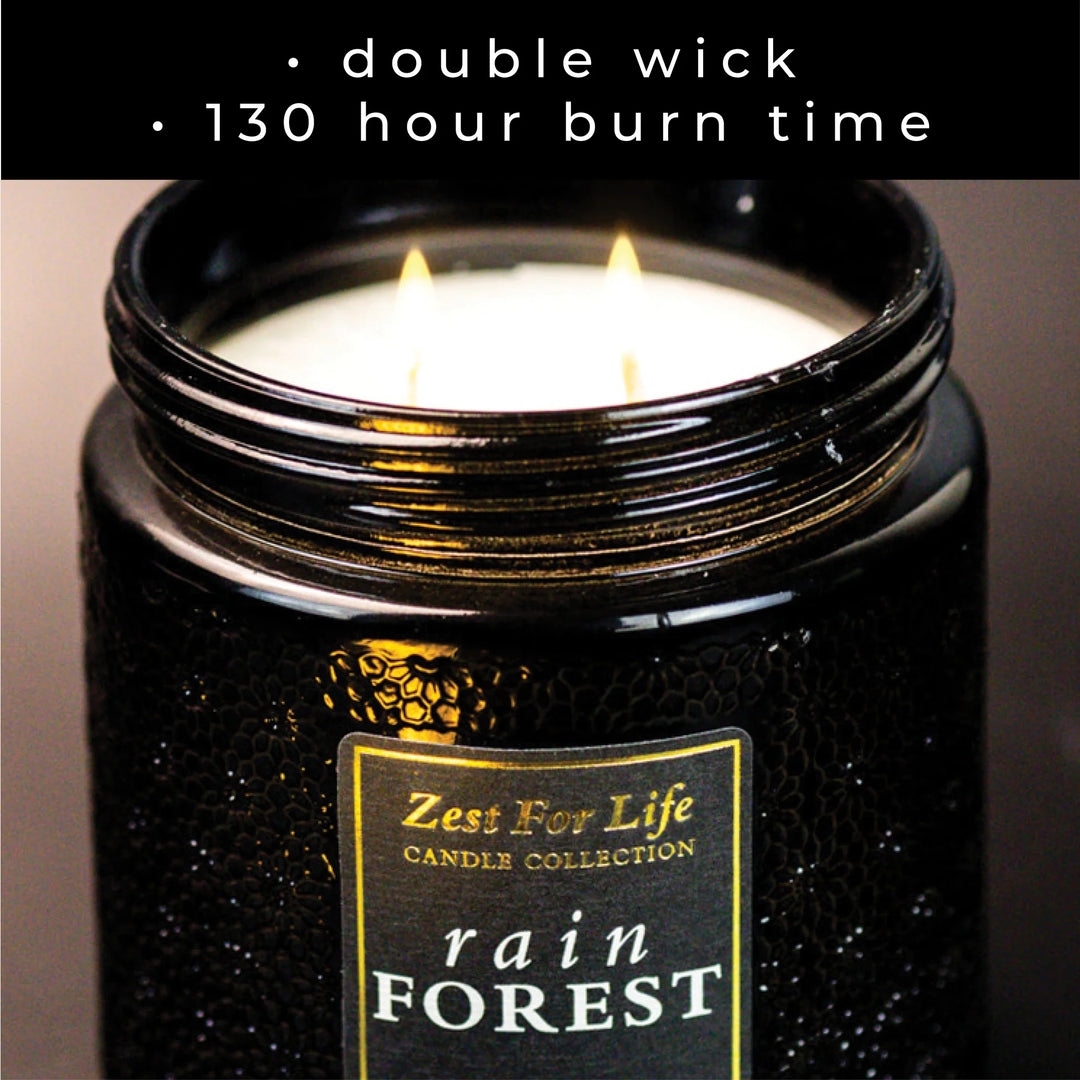 • double wick
• 130 hour burn time

Zest For Life
CANDLE COLLECTION

rain
FOREST