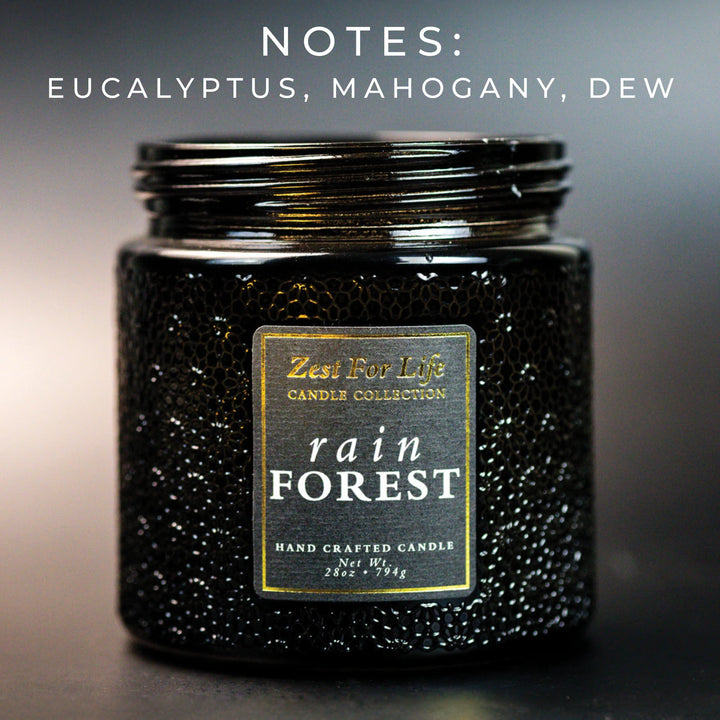 NOTES:
EUCALYPTUS, MAHOGANY, DEW

Zest For Life
CANDLE COLLECTION

rain
FOREST

HAND CRAFTED CANDLE
Net Wt.
28oz • 794g