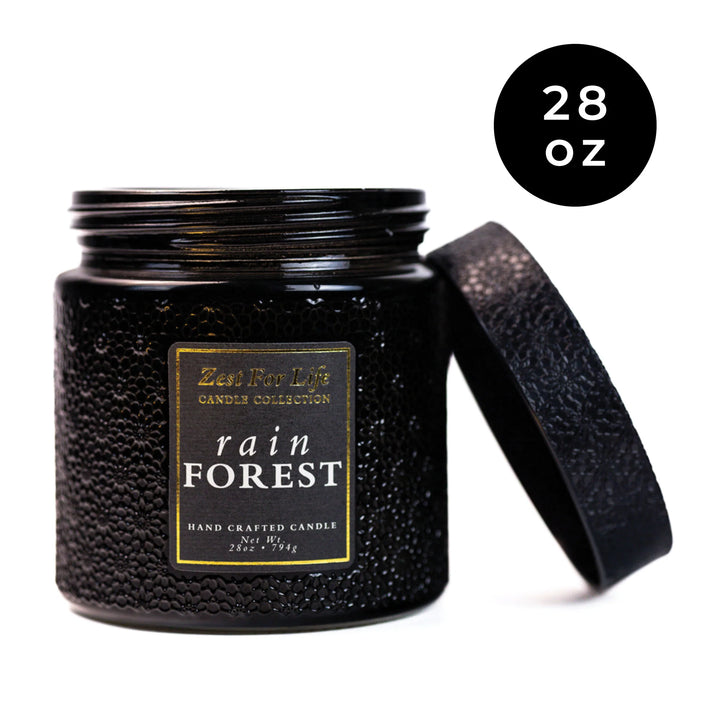 28
oz

Zest For Life
CANDLE COLLECTION

rain
FOREST

HAND CRAFTED CANDLE
Net Wt.
28oz • 794g