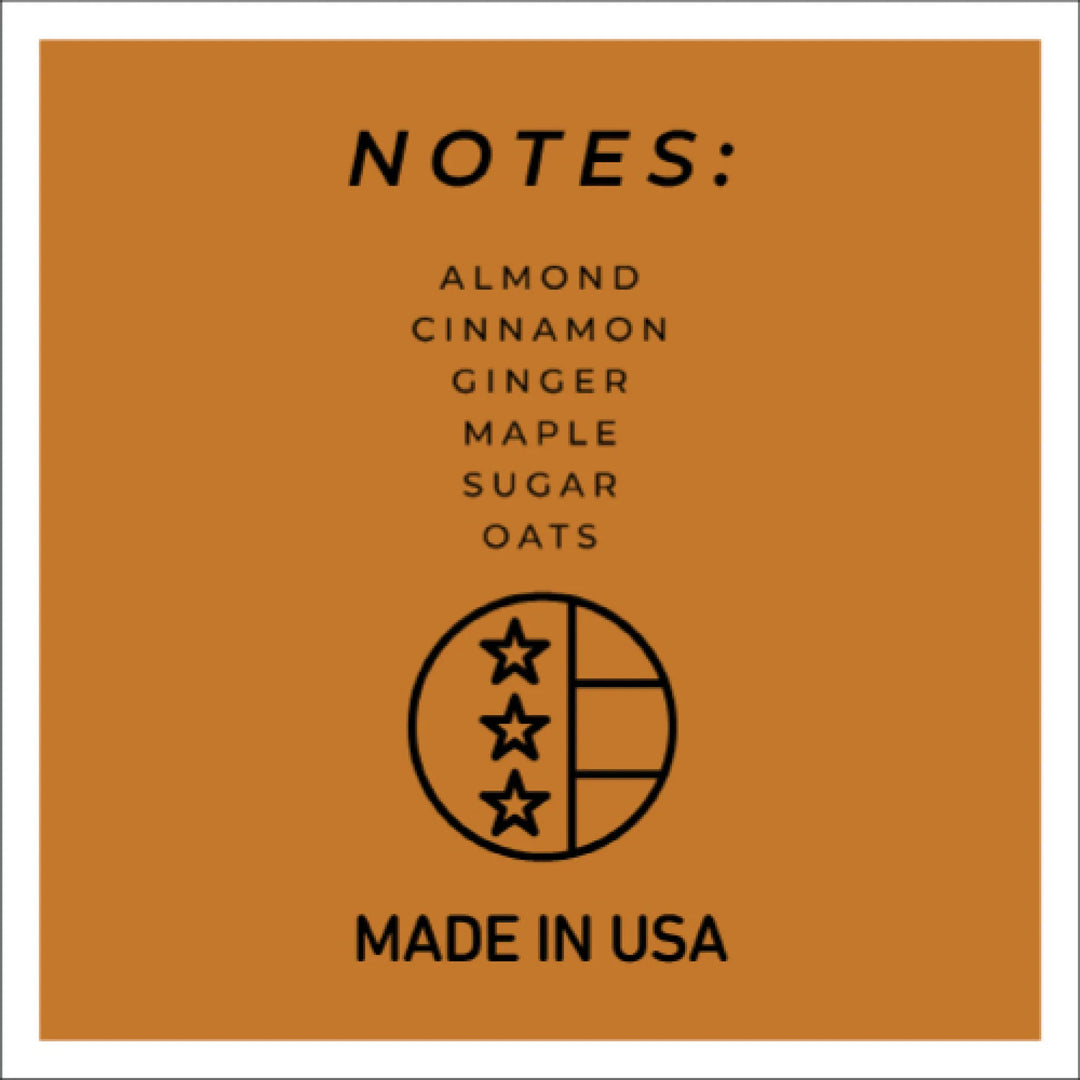 NOTES:

ALMOND
CINNAMON
GINGER
MAPLE
SUGAR
OATS

MADE IN USA