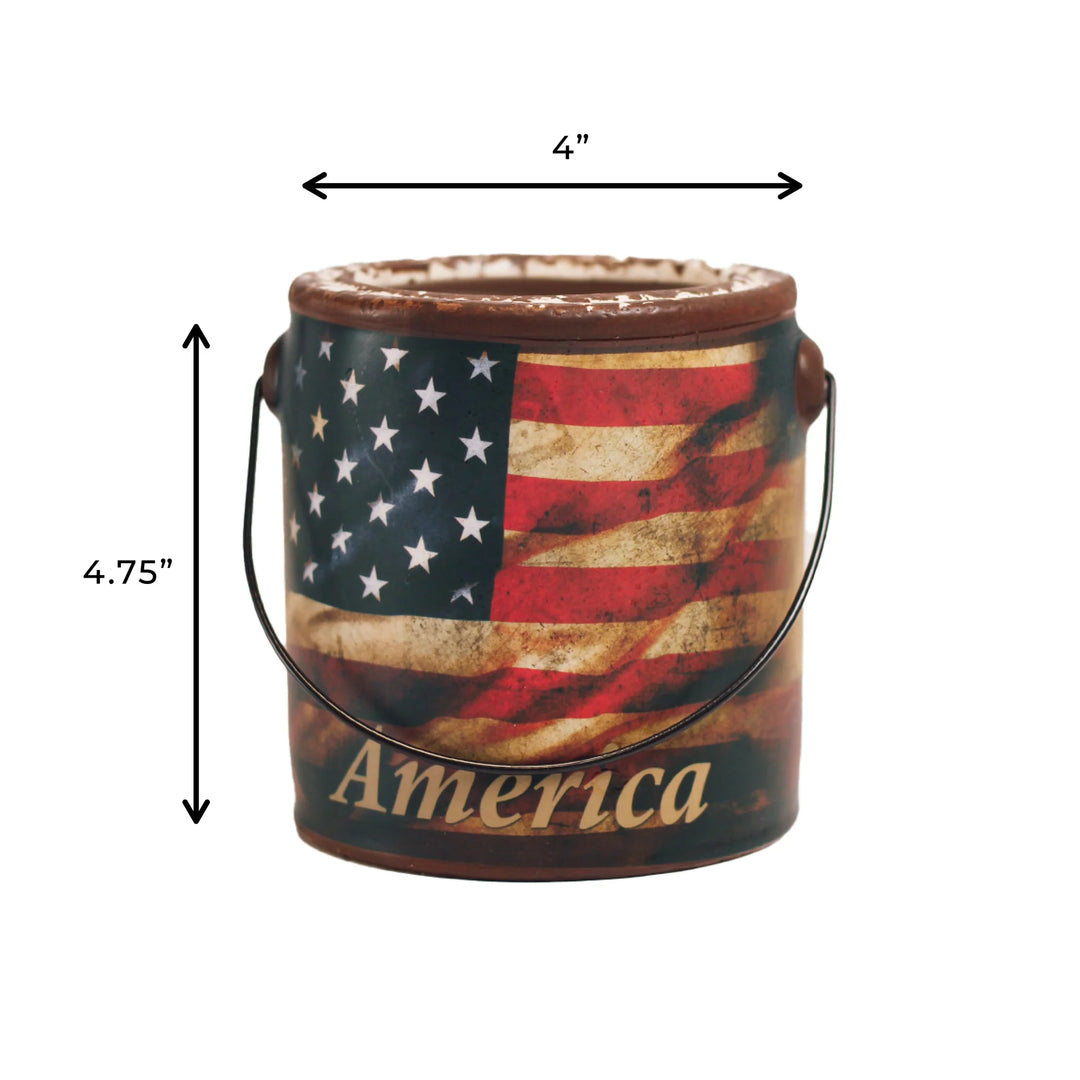 4”

4.75”

America